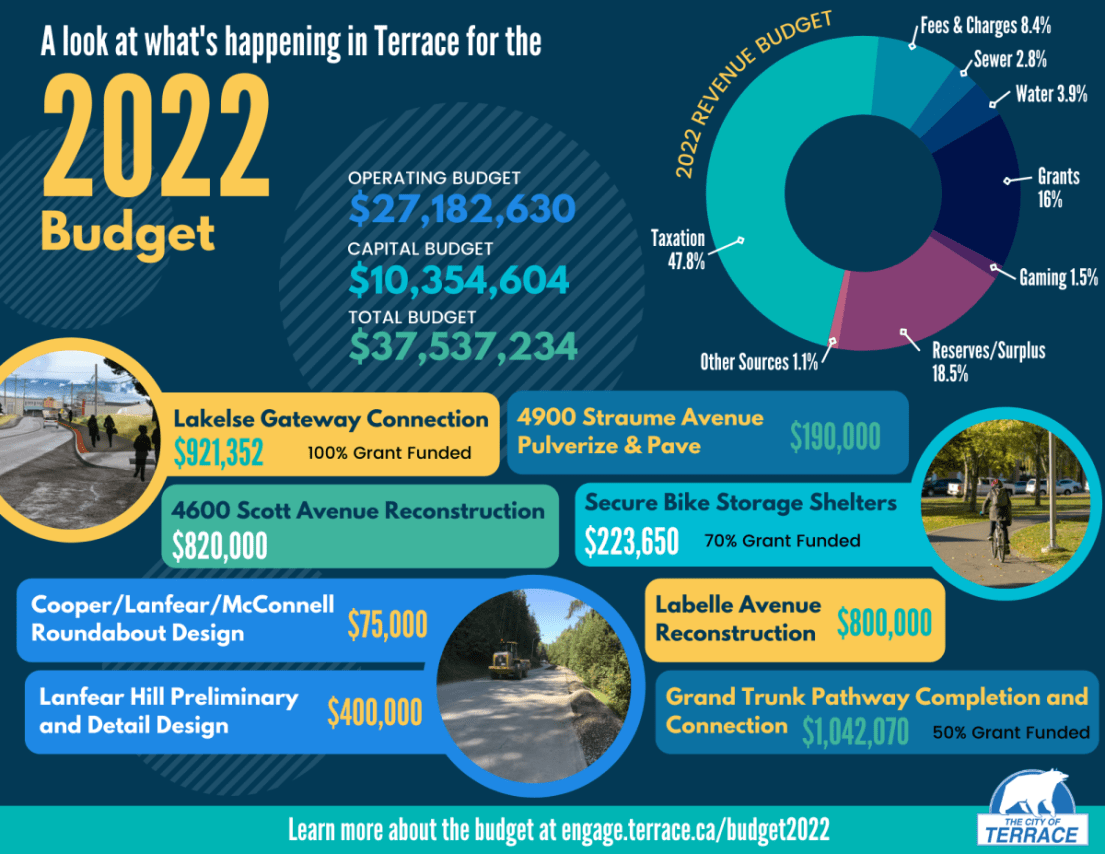 A look at what's happening in Terrace for the

2022

Budget

OPERATING BUDGET
$27,182,630
CAPITAL BUDGET
$10,354,604
TOTAL BUDGET
$37,537,234

2022 REVENUE BUDGET

Fees & Charges 8.4%
Sewer 2.8%
Water 3.9%
Grants 16%
Gaming 1.5%
Reserves/Surplus 18.5%
Other Sources 1.1%
Taxation 47.8%

Lakelse Gateway Connection
$921,352 100% Grant Funded

4900 Straume Avenue Pulverize & Pave
$190,000

4600 Scott Avenue Reconstruction
$820,000

Secure Bike Storage Shelters
$223,650 70% Grant Funded

Cooper/Lanfear/McConnell Roundabout Design
$75,000

Labelle Avenue Reconstruction
$800,000

Lanfear Hill Preliminary and Detail Design
$400,000

Grand Trunk Pathway Completion and Connection
$1,042,070 50% Grant Funded

Learn more about the budget at engage.terrace.ca/budget2022

THE CITY OF TERRACE